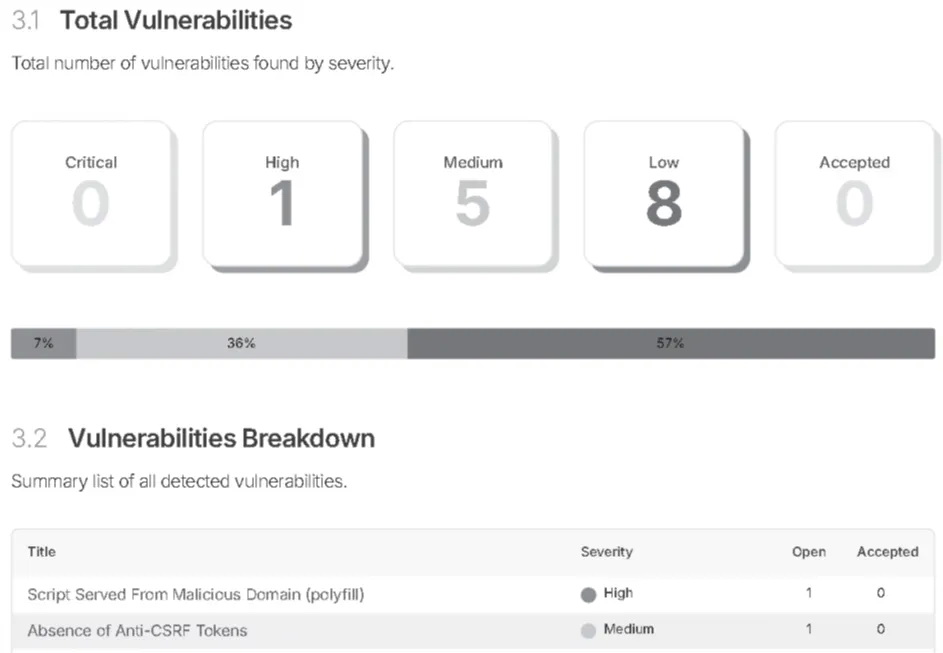 3.1 Total Vulnerabilities

Total number of vulnerabilities found by severity.

Critical
0

High
1

Medium
5

Low
8

Accepted
0

7%
36%
57%

3.2 Vulnerabilities Breakdown

Summary list of all detected vulnerabilities.

| Title | Severity | Open | Accepted |
|---|---|---|---|
| Script Served From Malicious Domain (polyfill) | High | 1 | 0 |
| Absence of Anti-CSRF Tokens | Medium | 1 | 0 |